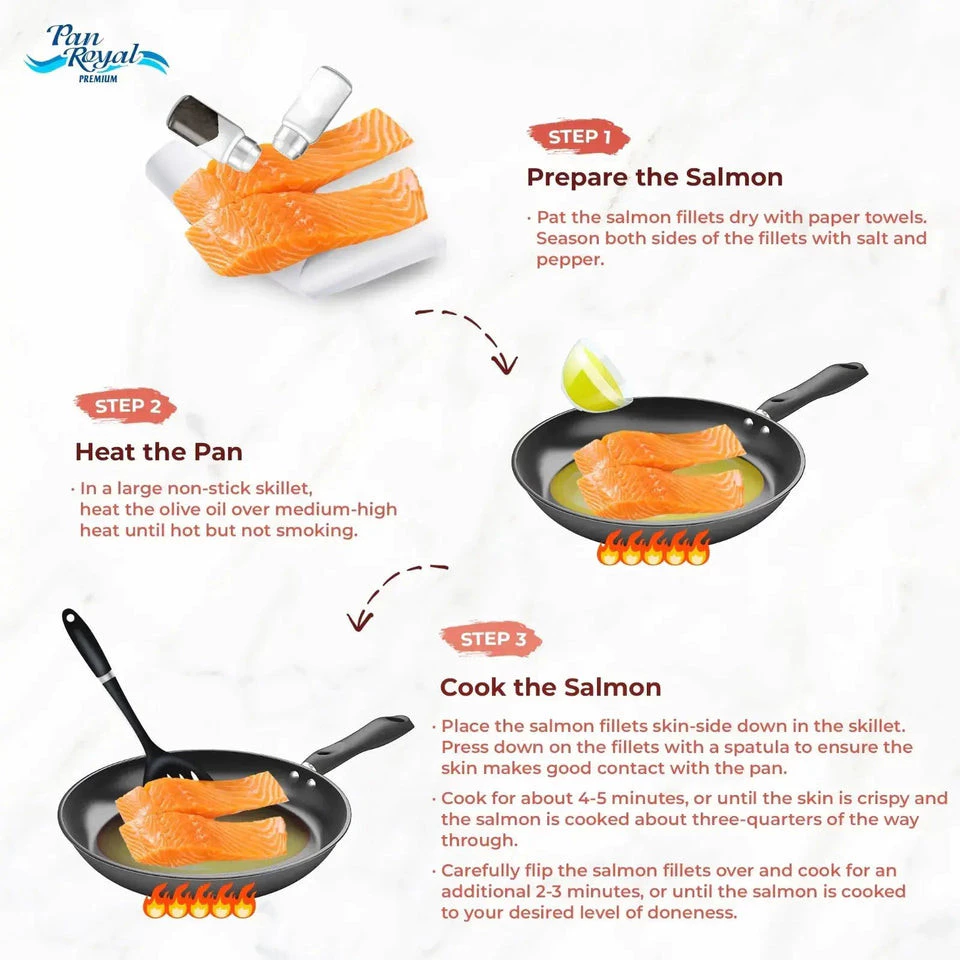 Pan Royal PREMIUM

STEP 1

Prepare the Salmon

· Pat the salmon fillets dry with paper towels. Season both sides of the fillets with salt and pepper.

STEP 2

Heat the Pan

· In a large non-stick skillet, heat the olive oil over medium-high heat until hot but not smoking.

STEP 3

Cook the Salmon

· Place the salmon fillets skin-side down in the skillet. Press down on the fillets with a spatula to ensure the skin makes good contact with the pan.

· Cook for about 4-5 minutes, or until the skin is crispy and the salmon is cooked about three-quarters of the way through.

· Carefully flip the salmon fillets over and cook for an additional 2-3 minutes, or until the salmon is cooked to your desired level of doneness.